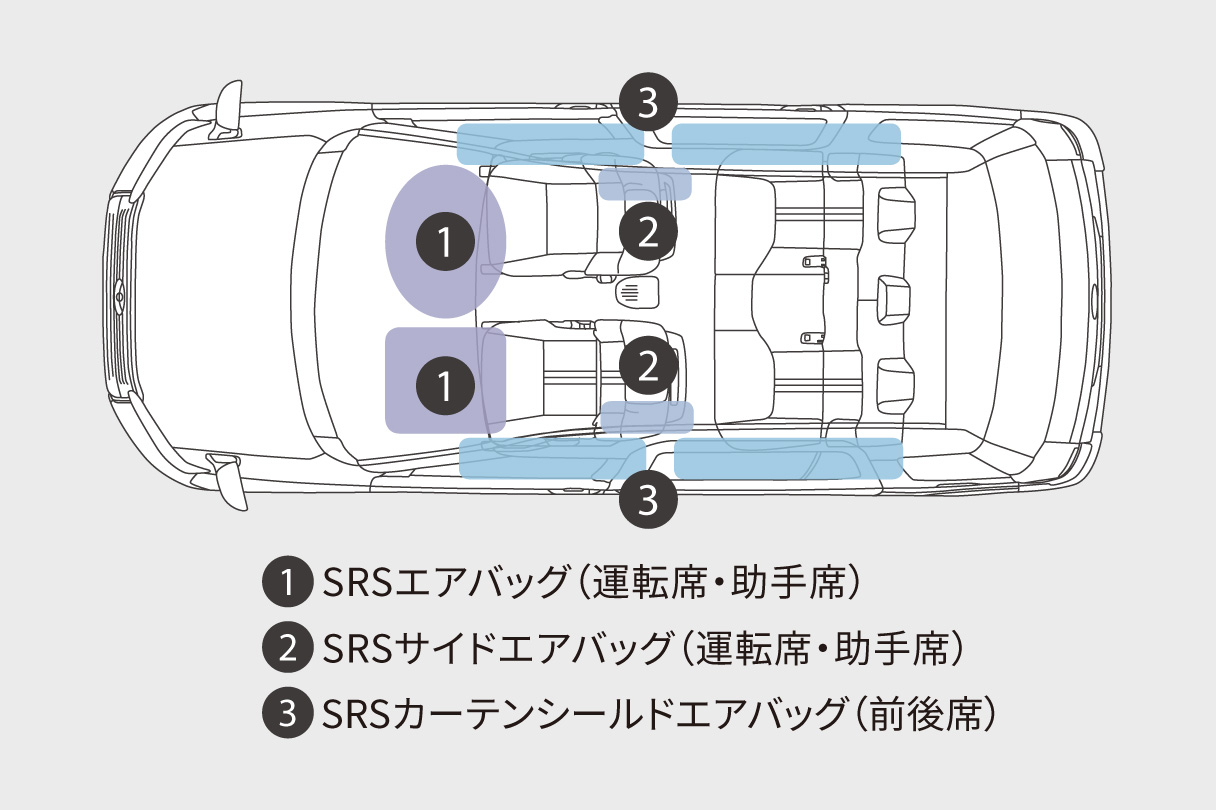 3

1

2

1

2

3

1 SRSエアバッグ（運転席・助手席）

2 SRSサイドエアバッグ（運転席・助手席）

3 SRSカーテンシールドエアバッグ（前後席）